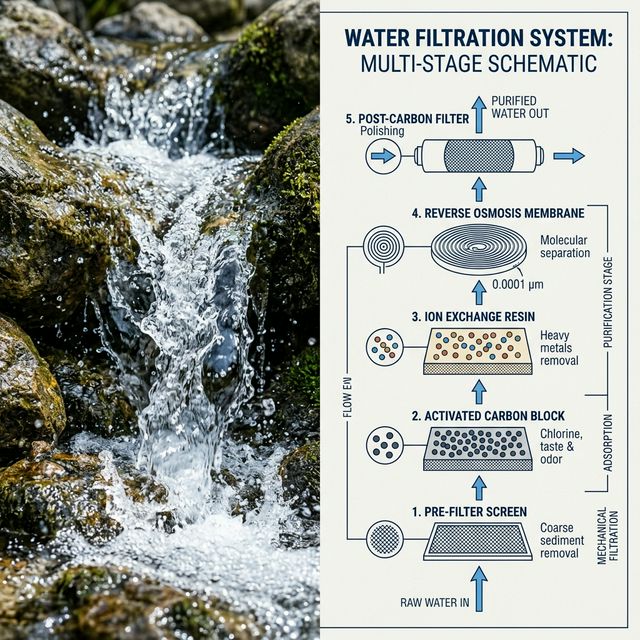 WATER FILTRATION SYSTEM:
MULTI-STAGE SCHEMATIC

PURIFIED WATER OUT

5. POST-CARBON FILTER
Polishing

4. REVERSE OSMOSIS MEMBRANE
Molecular separation
0.0001 μm

3. ION EXCHANGE RESIN
Heavy metals removal

2. ACTIVATED CARBON BLOCK
Chlorine, taste & odor

1. PRE-FILTER SCREEN
Coarse sediment removal

RAW WATER IN

FLOW EW

PURIFICATION STAGE

ADSORPTION

MECHANICAL FILTRATION